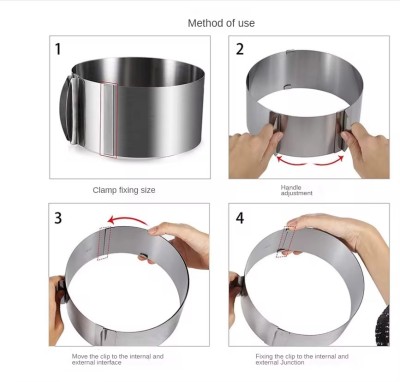 Method of use

1

Clamp fixing size

2

Handle adjustment

3

Move the clip to the internal and external interface

4

Fixing the clip to the internal and external Junction